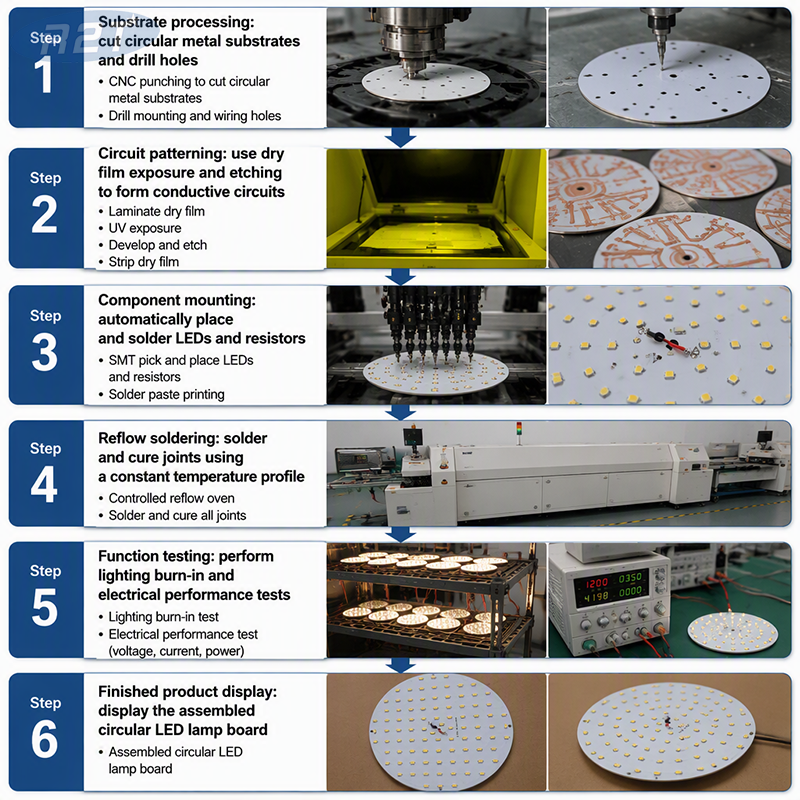 Step
1

Substrate processing: cut circular metal substrates and drill holes
• CNC punching to cut circular metal substrates
• Drill mounting and wiring holes

Step
2

Circuit patterning: use dry film exposure and etching to form conductive circuits
• Laminate dry film
• UV exposure
• Develop and etch
• Strip dry film

Step
3

Component mounting: automatically place and solder LEDs and resistors
• SMT pick and place LEDs and resistors
• Solder paste printing

Step
4

Reflow soldering: solder and cure joints using a constant temperature profile
• Controlled reflow oven
• Solder and cure all joints

Step
5

Function testing: perform lighting burn-in and electrical performance tests
• Lighting burn-in test
• Electrical performance test (voltage, current, power)

1200 0350
4198 0000

Step
6

Finished product display: display the assembled circular LED lamp board
• Assembled circular LED lamp board